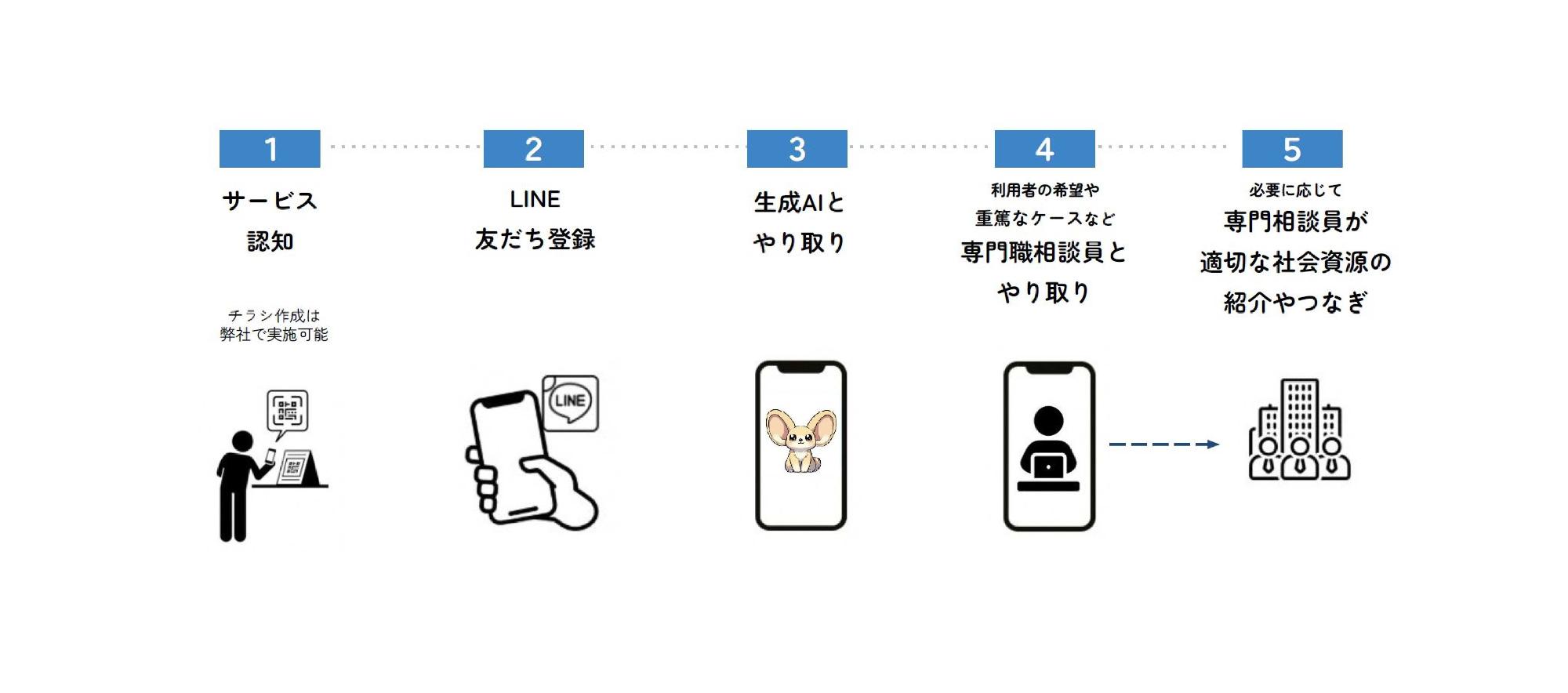 1

サービス
認知

チラシ作成は
弊社で実施可能

2

LINE
友だち登録

LINE

3

生成AIと
やり取り

4

利用者の希望や
重篤なケースなど
専門職相談員と
やり取り

5

必要に応じて
専門相談員が
適切な社会資源の
紹介やつなぎ